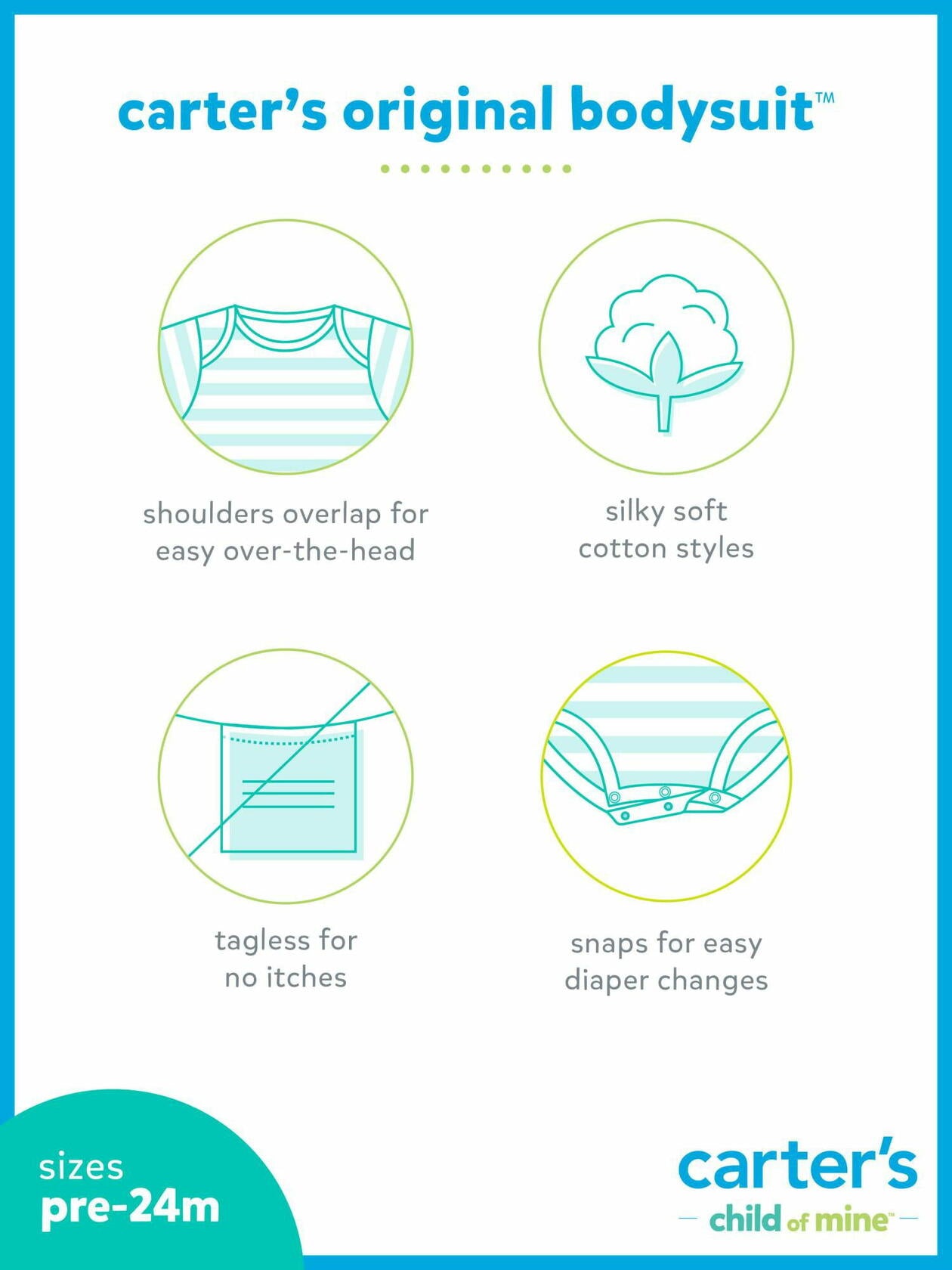 carter's original bodysuit™

shoulders overlap for easy over-the-head

silky soft cotton styles

tagless for no itches

snaps for easy diaper changes

sizes
pre-24m

carter's
child of mine™